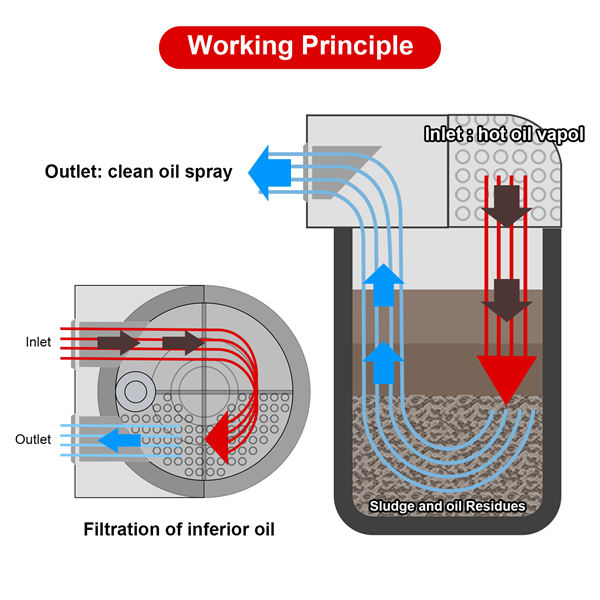 Working Principle

Inlet : hot oil vapol

Outlet: clean oil spray

Inlet

Outlet

Sludge and oil Residues

Filtration of inferior oil