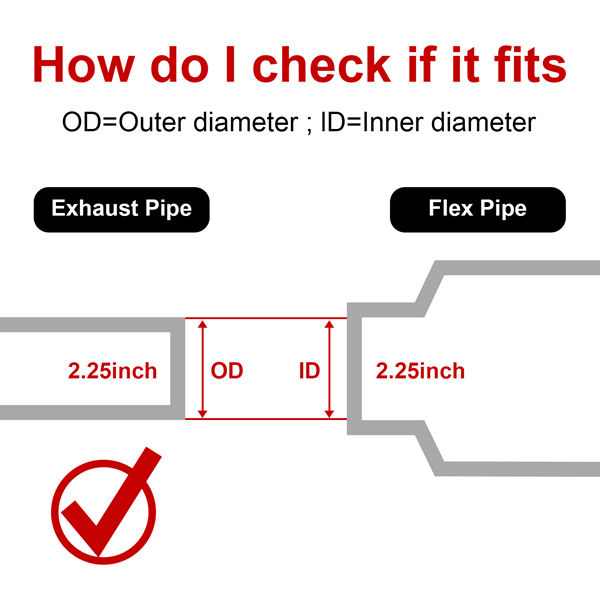 How do I check if it fits

OD=Outer diameter ; ID=Inner diameter

Exhaust Pipe

Flex Pipe

2.25inch

OD

ID

2.25inch