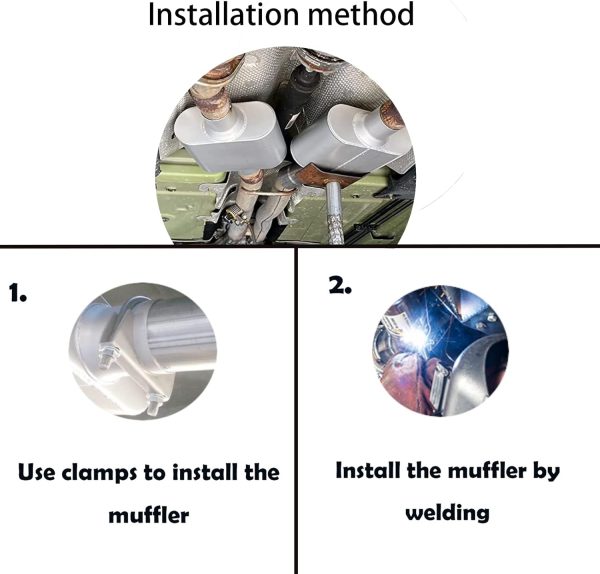 Installation method

1.

Use clamps to install the muffler

2.

Install the muffler by welding