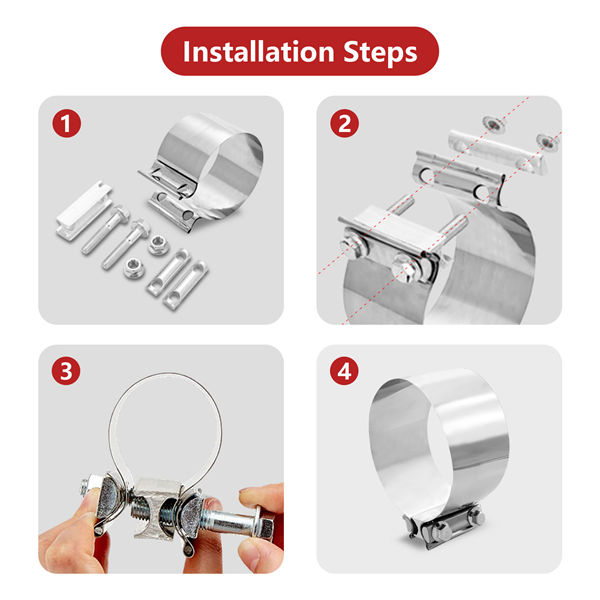 Installation Steps

1

2

3

4