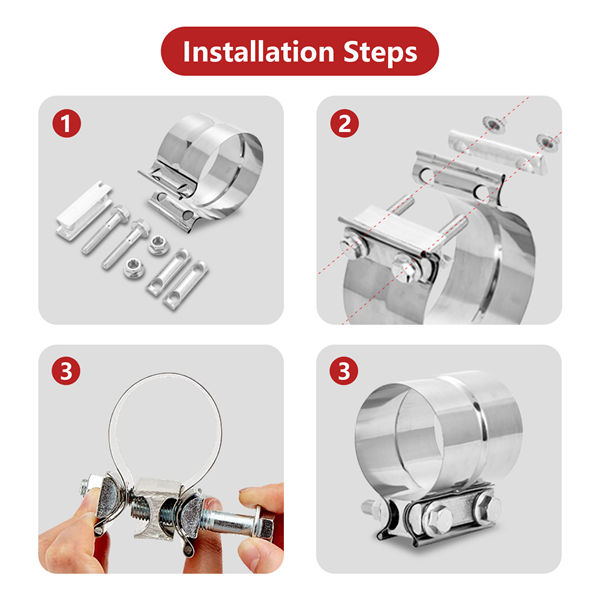 Installation Steps

1

2

3

3